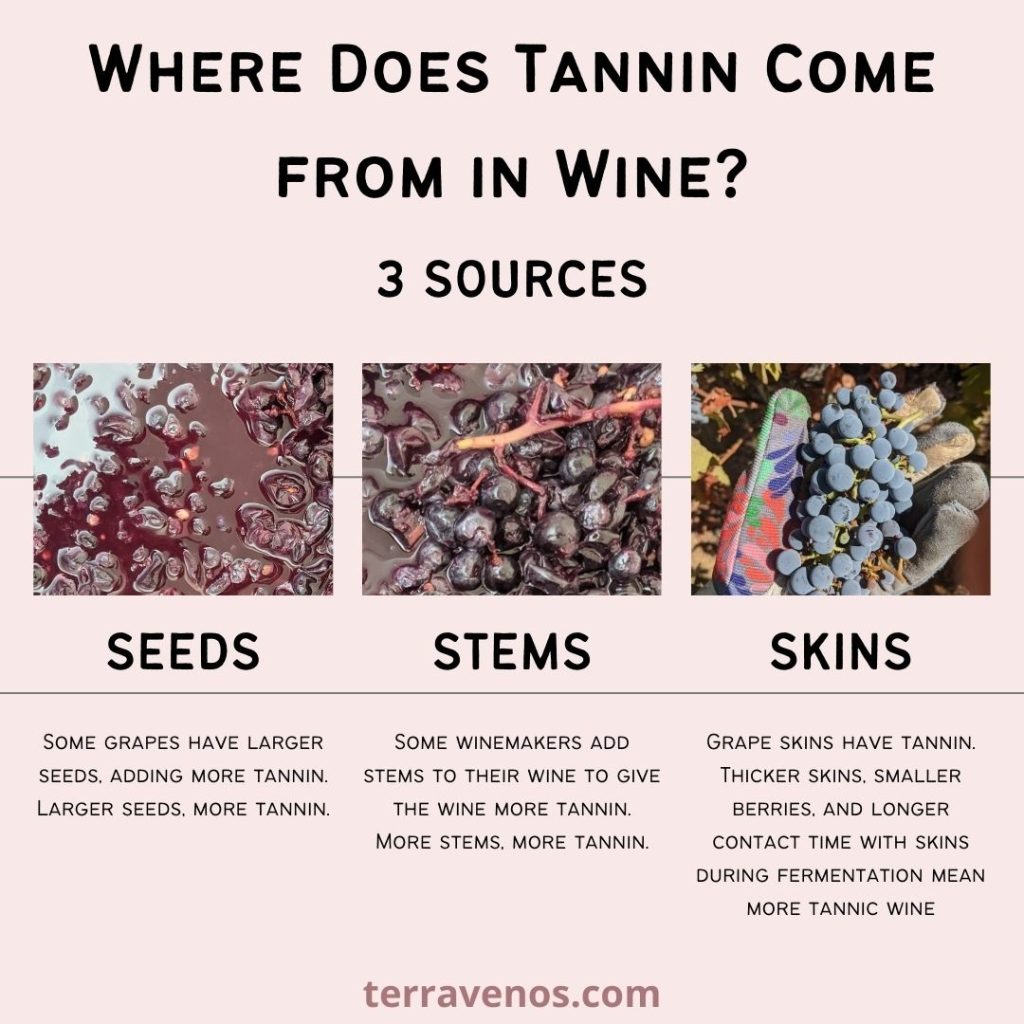 Where Does Tannin Come from in Wine?

3 SOURCES

SEEDS

Some grapes have larger seeds, adding more tannin. Larger seeds, more tannin.

STEMS

Some winemakers add stems to their wine to give the wine more tannin. More stems, more tannin.

SKINS

Grape skins have tannin. Thicker skins, smaller berries, and longer contact time with skins during fermentation mean more tannic wine

terravenos.com