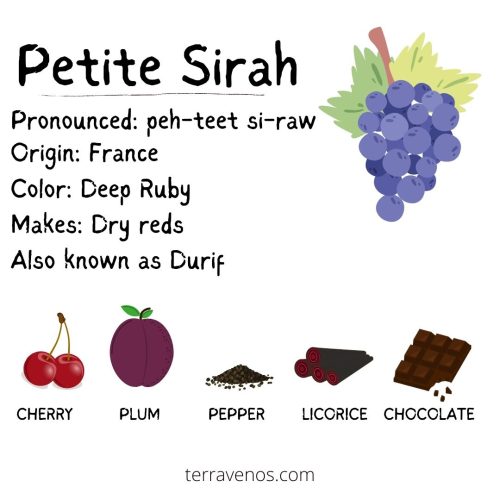 Petite Sirah

Pronounced: peh-teet si-raw
Origin: France
Color: Deep Ruby
Makes: Dry reds
Also known as Durif

CHERRY PLUM PEPPER LICORICE CHOCOLATE

terravenos.com