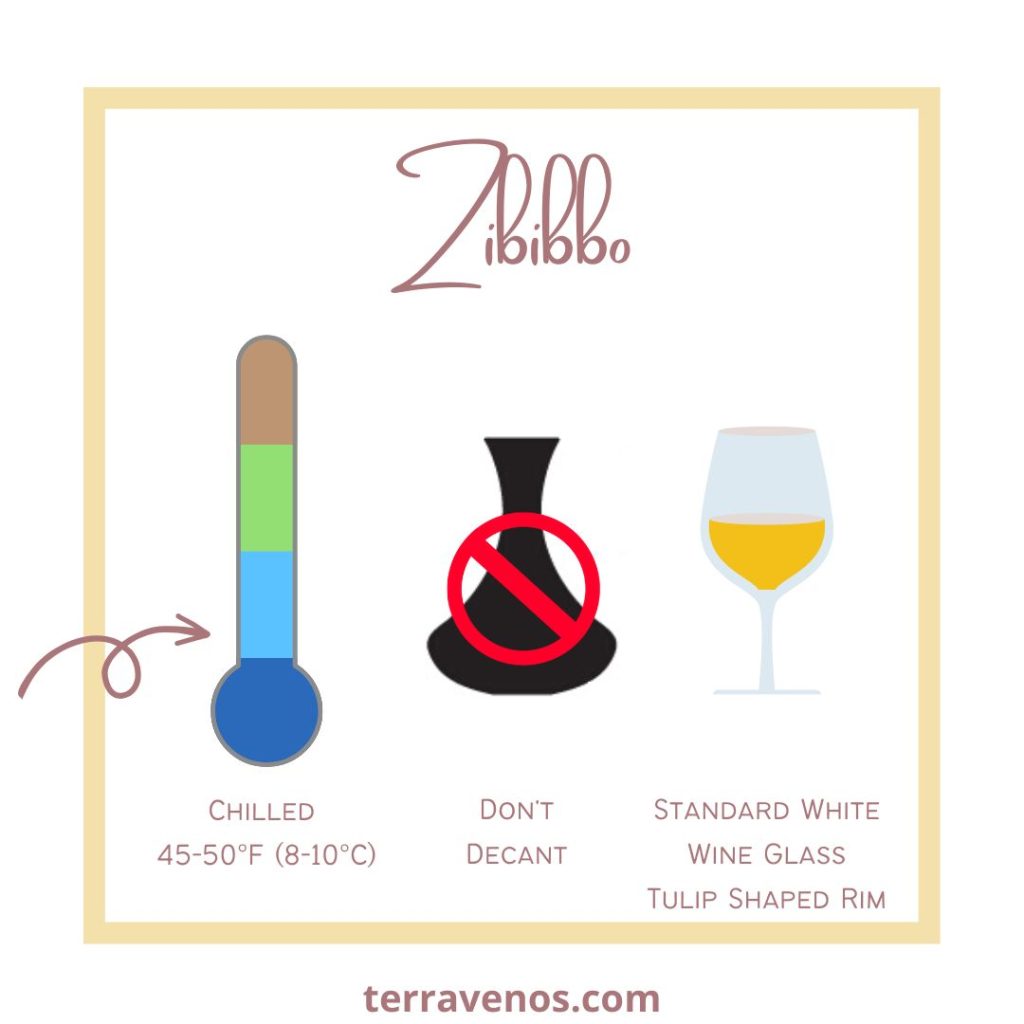 Zibibbo

Chilled
45-50°F (8-10°C)

Don't
Decant

Standard White
Wine Glass
Tulip Shaped Rim

terravenos.com