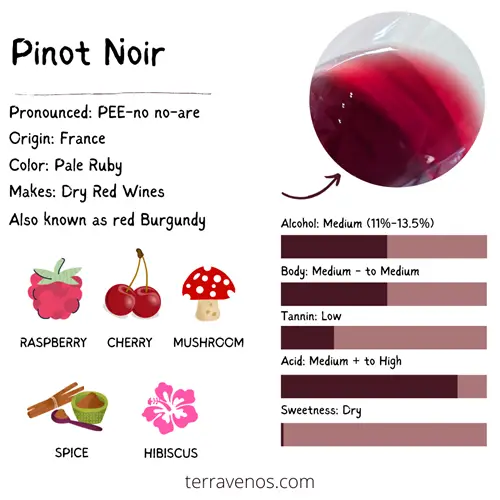 Pinot Noir

Pronounced: PEE-no no-are
Origin: France
Color: Pale Ruby
Makes: Dry Red Wines
Also known as red Burgundy

RASPBERRY CHERRY MUSHROOM

SPICE HIBISCUS

Alcohol: Medium (11%-13.5%)

Body: Medium - to Medium

Tannin: Low

Acid: Medium + to High

Sweetness: Dry

terravenos.com