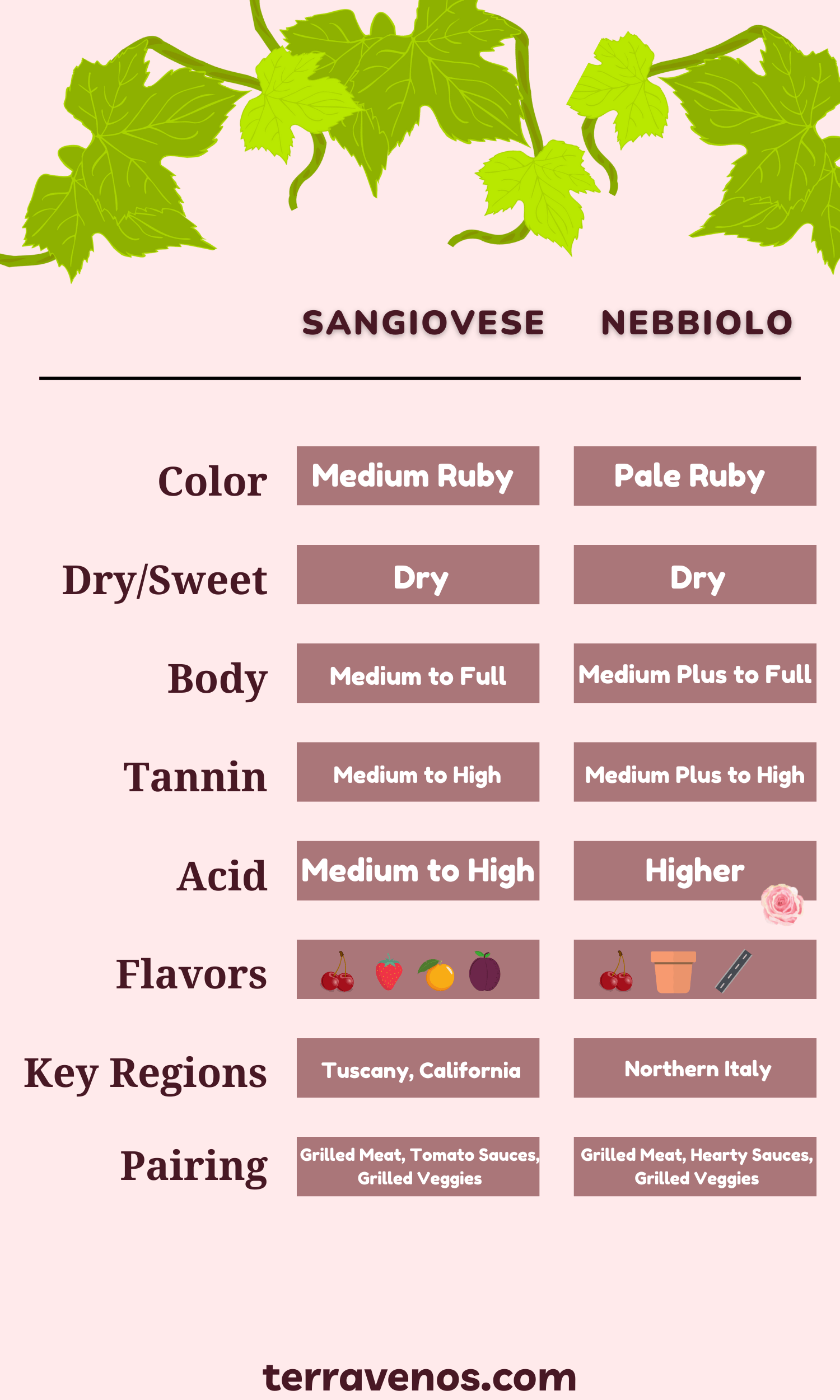 | | SANGIOVESE | NEBBIOLO |
|---|---|---|
| Color | Medium Ruby | Pale Ruby |
| Dry/Sweet | Dry | Dry |
| Body | Medium to Full | Medium Plus to Full |
| Tannin | Medium to High | Medium Plus to High |
| Acid | Medium to High | Higher |
| Flavors | | |
| Key Regions | Tuscany, California | Northern Italy |
| Pairing | Grilled Meat, Tomato Sauces, Grilled Veggies | Grilled Meat, Hearty Sauces, Grilled Veggies |

terravenos.com