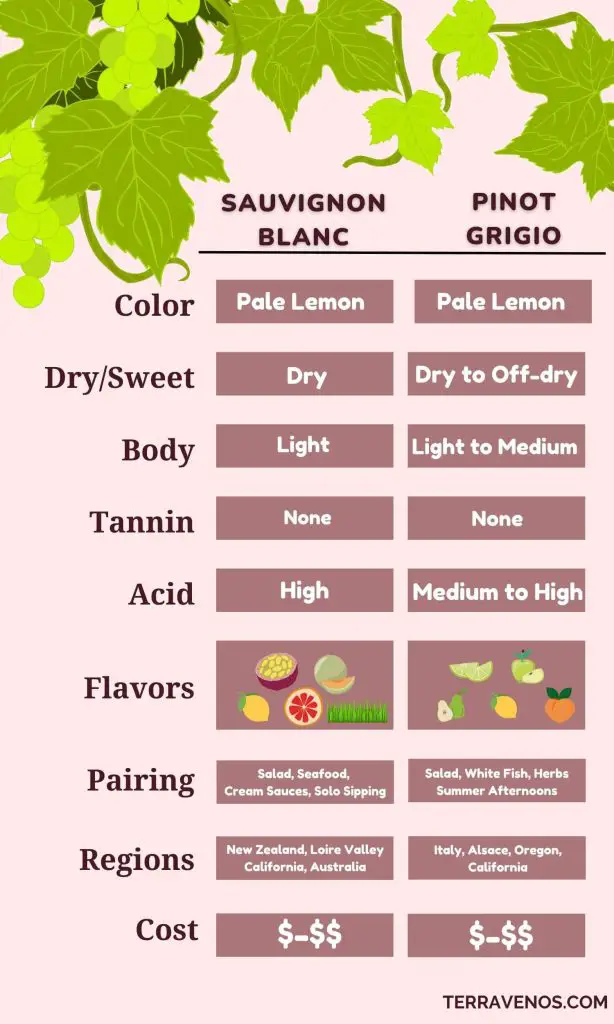 | | SAUVIGNON BLANC | PINOT GRIGIO |
|---|---|---|
| Color | Pale Lemon | Pale Lemon |
| Dry/Sweet | Dry | Dry to Off-dry |
| Body | Light | Light to Medium |
| Tannin | None | None |
| Acid | High | Medium to High |
| Flavors | | |
| Pairing | Salad, Seafood, Cream Sauces, Solo Sipping | Salad, White Fish, Herbs Summer Afternoons |
| Regions | New Zealand, Loire Valley California, Australia | Italy, Alsace, Oregon, California |
| Cost | \$-\$\$ | \$-\$\$ |

TERRAVENOS.COM