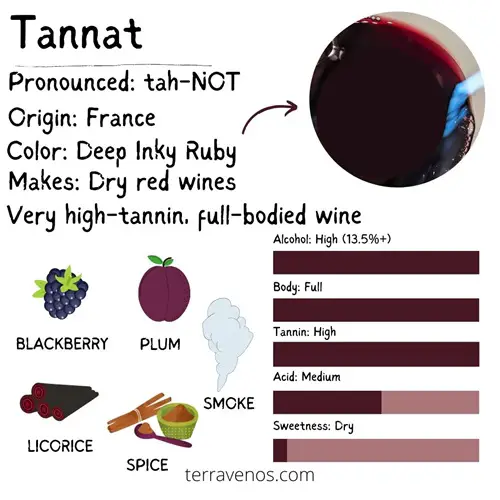 Tannat

Pronounced: tah-NOT
Origin: France
Color: Deep Inky Ruby
Makes: Dry red wines
Very high-tannin, full-bodied wine

BLACKBERRY
PLUM
SMOKE
LICORICE
SPICE

Alcohol: High (13.5%+)
Body: Full
Tannin: High
Acid: Medium
Sweetness: Dry

terravenos.com