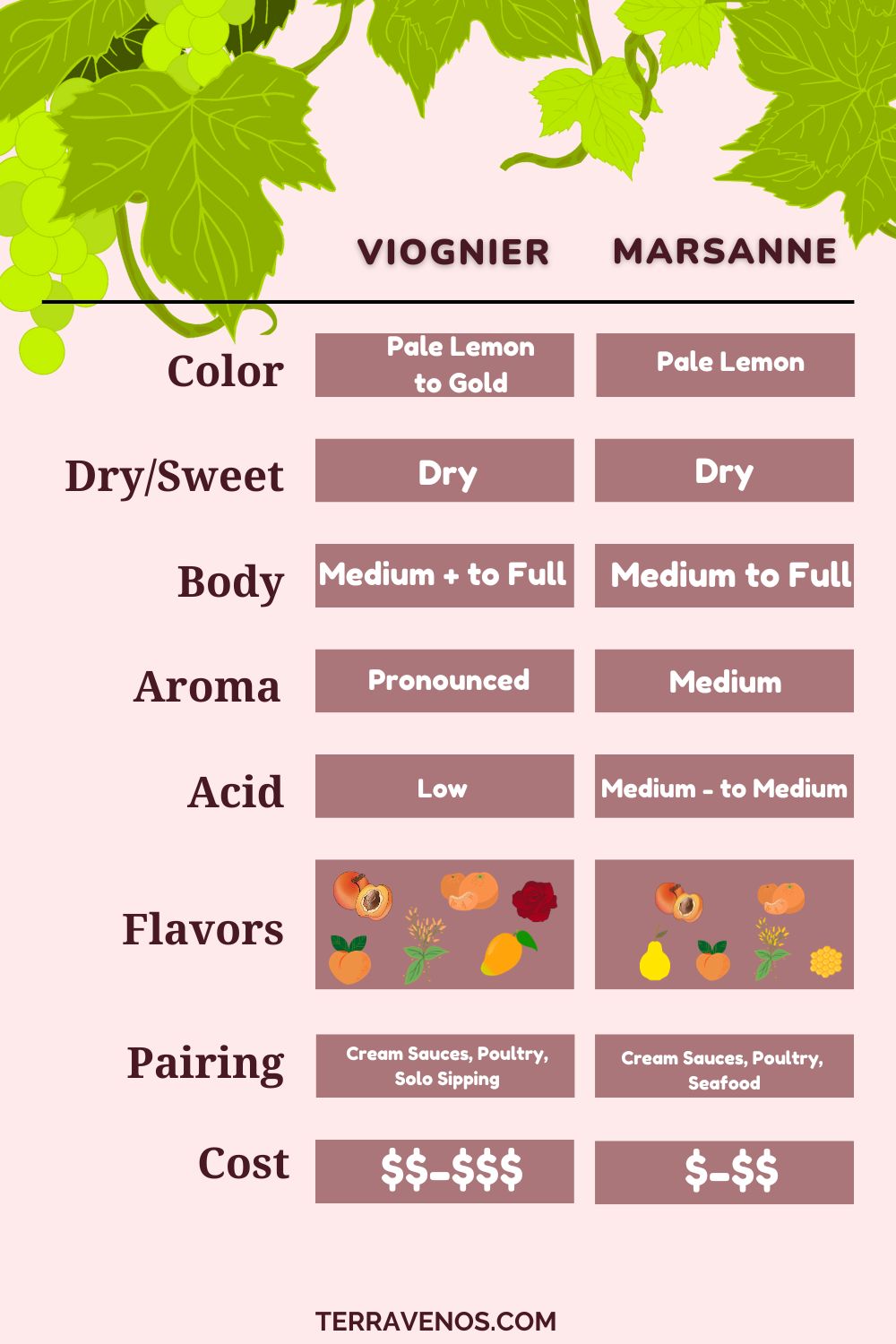 | | VIOGNIER | MARSANNE |
|---|---|---|
| Color | Pale Lemon to Gold | Pale Lemon |
| Dry/Sweet | Dry | Dry |
| Body | Medium + to Full | Medium to Full |
| Aroma | Pronounced | Medium |
| Acid | Low | Medium - to Medium |
| Flavors | | |
| Pairing | Cream Sauces, Poultry, Solo Sipping | Cream Sauces, Poultry, Seafood |
| Cost | \$\$-\$\$\$ | \$-\$\$ |

TERRAVENOS.COM