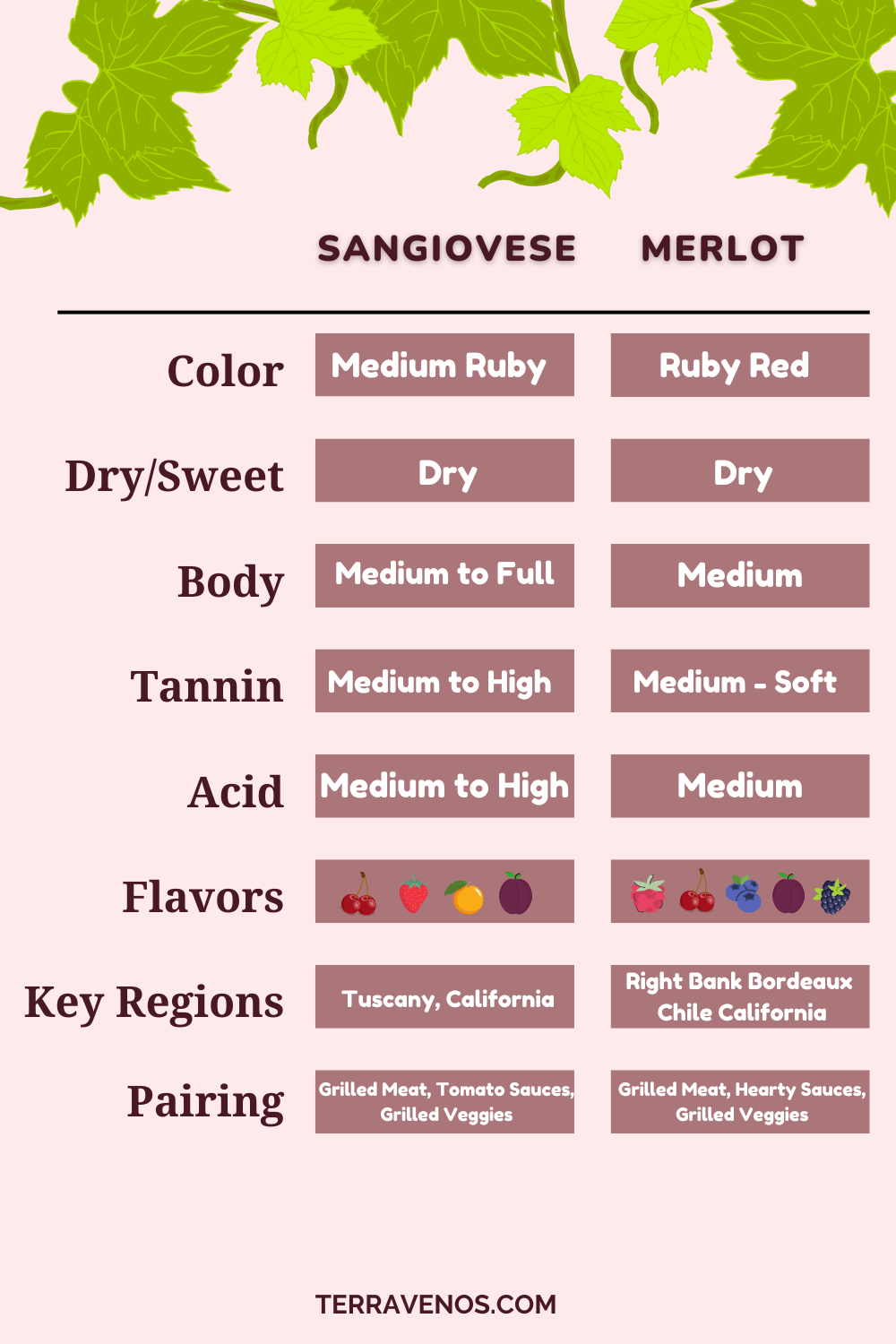 | | SANGIOVESE | MERLOT |
|---|---|---|
| Color | Medium Ruby | Ruby Red |
| Dry/Sweet | Dry | Dry |
| Body | Medium to Full | Medium |
| Tannin | Medium to High | Medium - Soft |
| Acid | Medium to High | Medium |
| Flavors | | |
| Key Regions | Tuscany, California | Right Bank Bordeaux Chile California |
| Pairing | Grilled Meat, Tomato Sauces, Grilled Veggies | Grilled Meat, Hearty Sauces, Grilled Veggies |

TERRAVENOS.COM