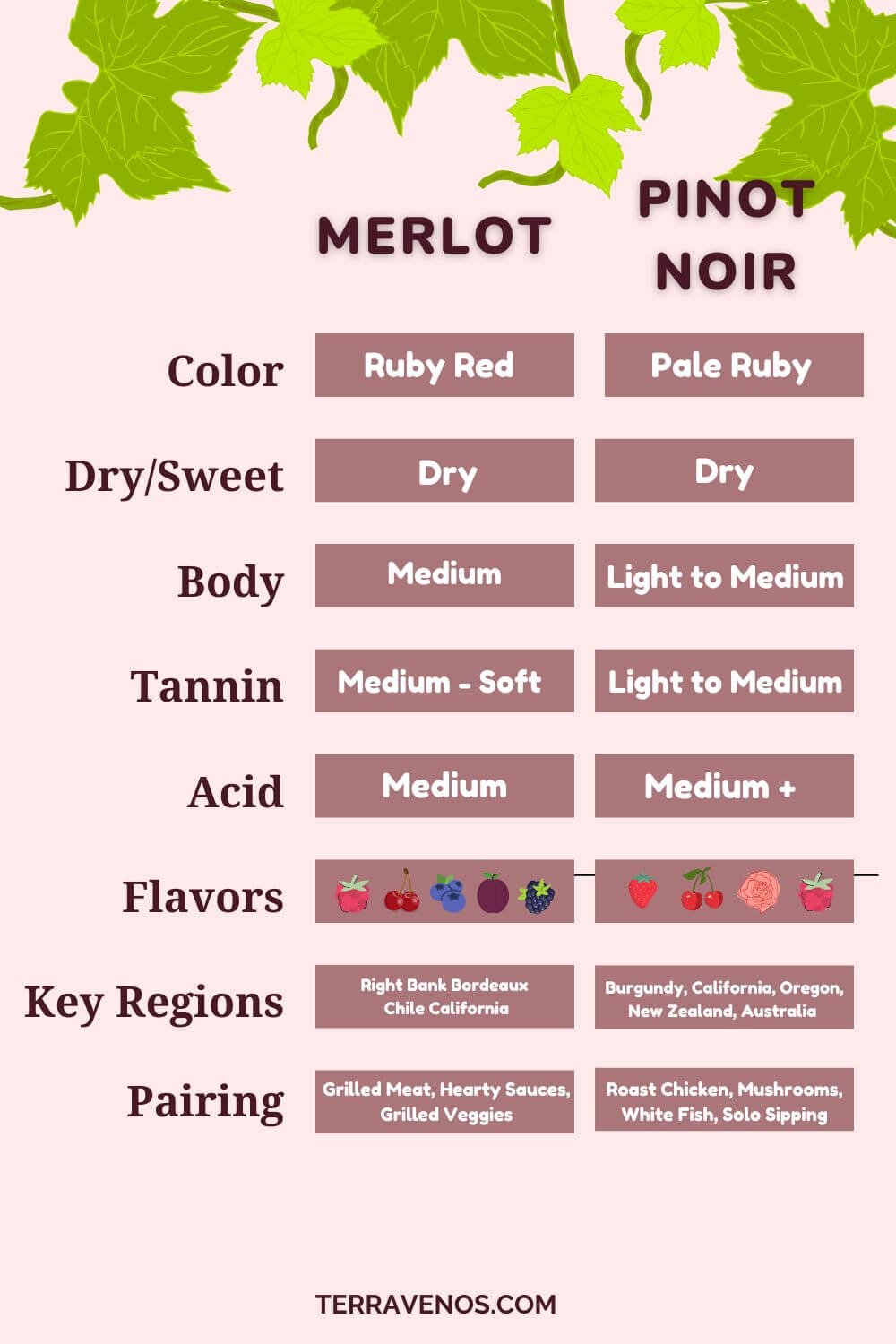 | | MERLOT | PINOT NOIR |
|---|---|---|
| Color | Ruby Red | Pale Ruby |
| Dry/Sweet | Dry | Dry |
| Body | Medium | Light to Medium |
| Tannin | Medium - Soft | Light to Medium |
| Acid | Medium | Medium + |
| Flavors | | |
| Key Regions | Right Bank Bordeaux Chile California | Burgundy, California, Oregon, New Zealand, Australia |
| Pairing | Grilled Meat, Hearty Sauces, Grilled Veggies | Roast Chicken, Mushrooms, White Fish, Solo Sipping |

TERRAVENOS.COM