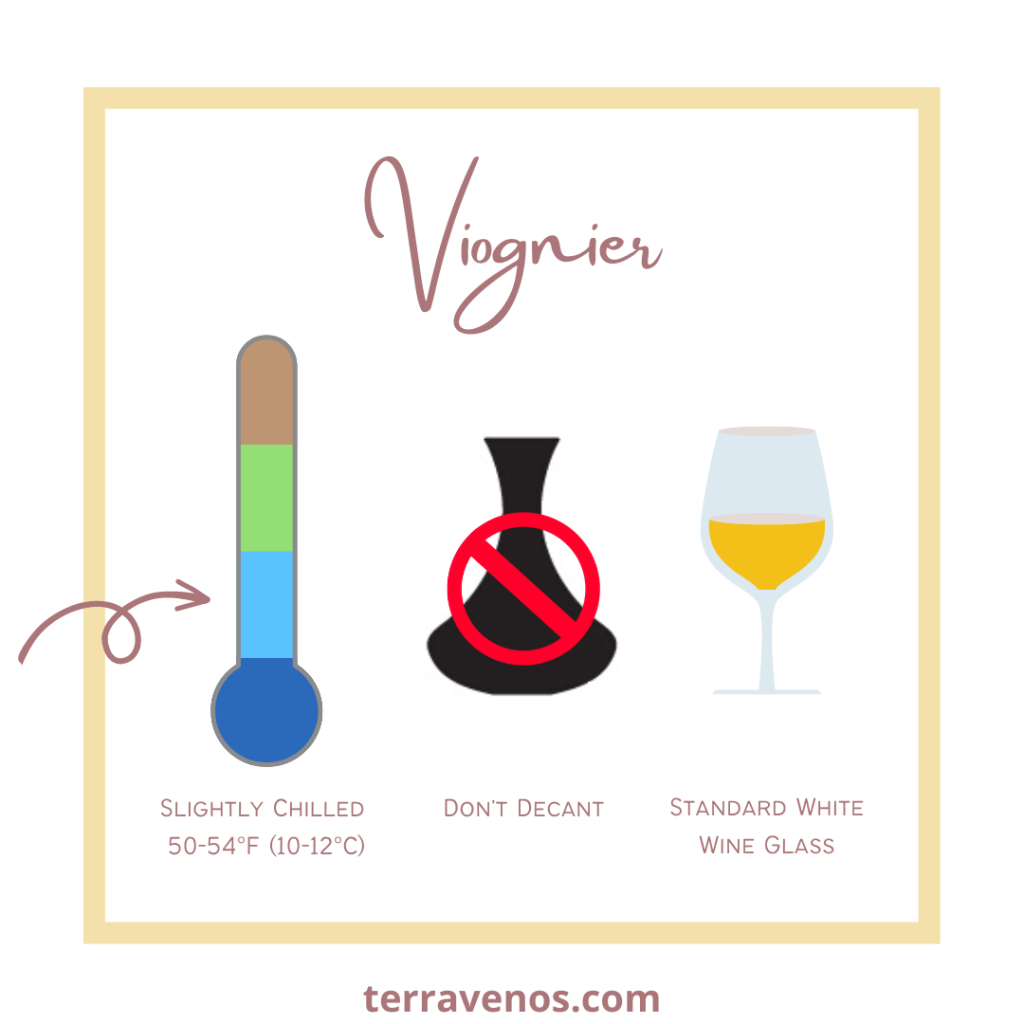 Viognier

Slightly Chilled 50-54°F (10-12°C)

Don't Decant

Standard White Wine Glass

terravenos.com