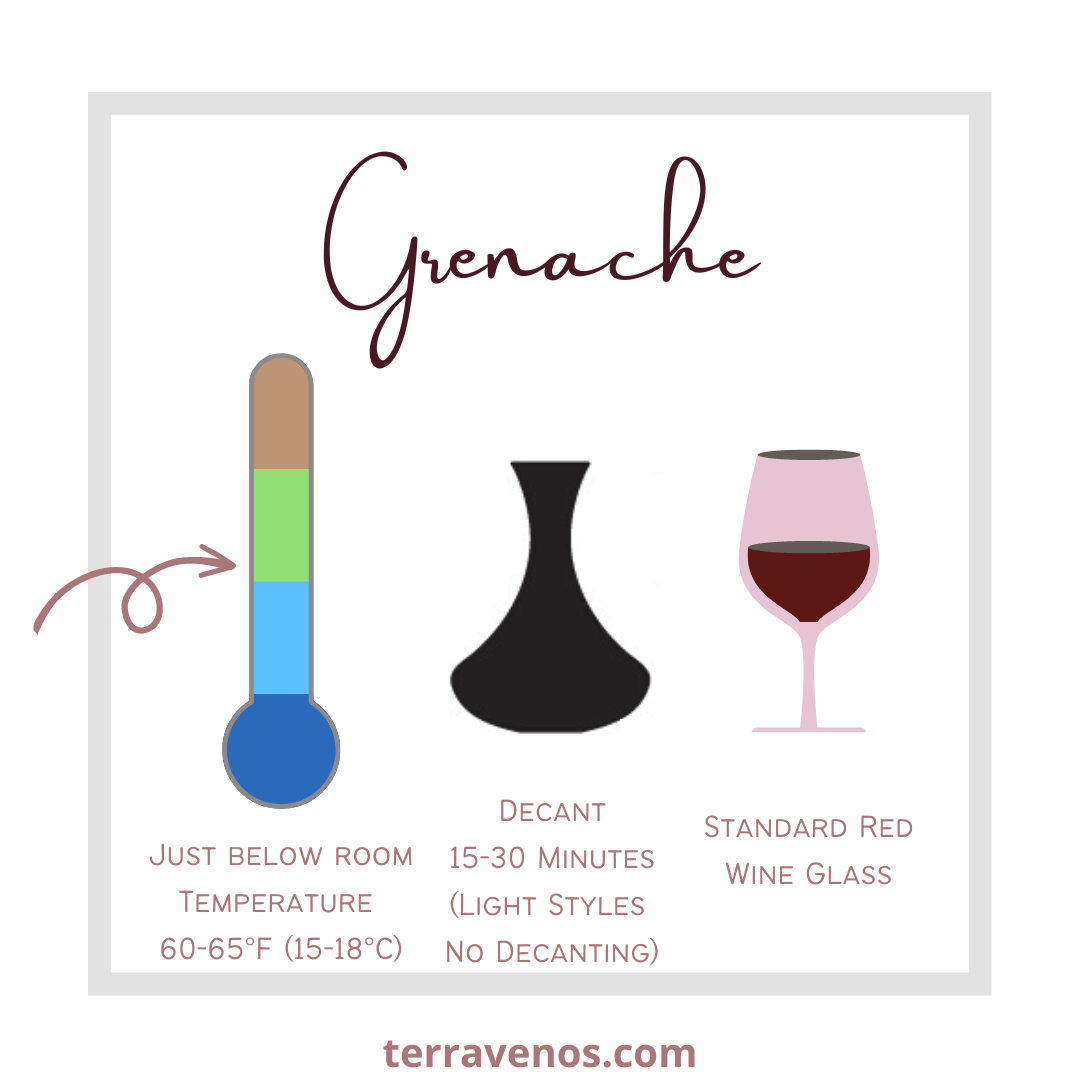 Grenache

Just below room Temperature 60-65°F (15-18°C)

Decant 15-30 Minutes (Light Styles No Decanting)

Standard Red Wine Glass

terravenos.com