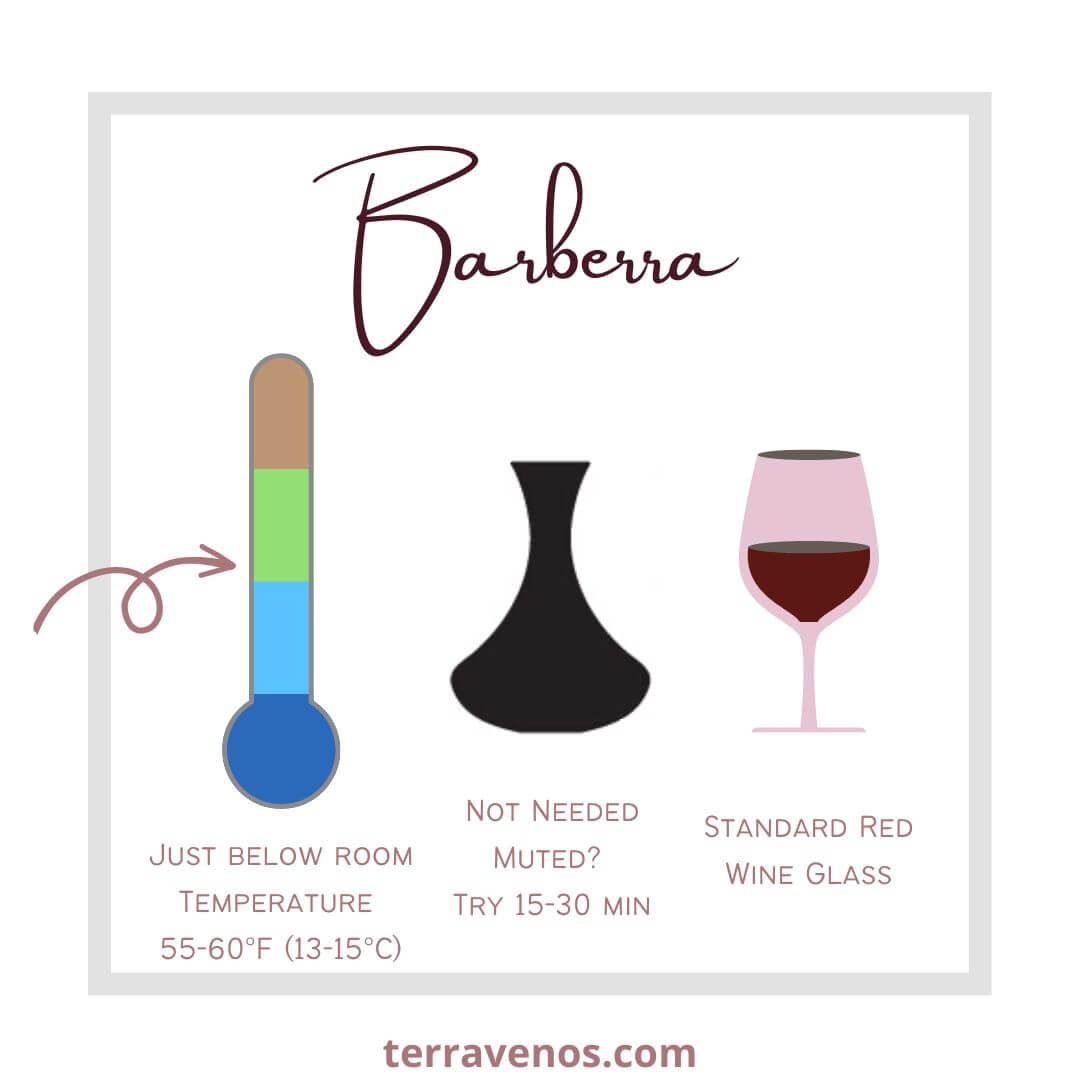 Barberra

Just below room Temperature 55-60°F (13-15°C)

Not Needed Muted? Try 15-30 min

Standard Red Wine Glass

terravenos.com