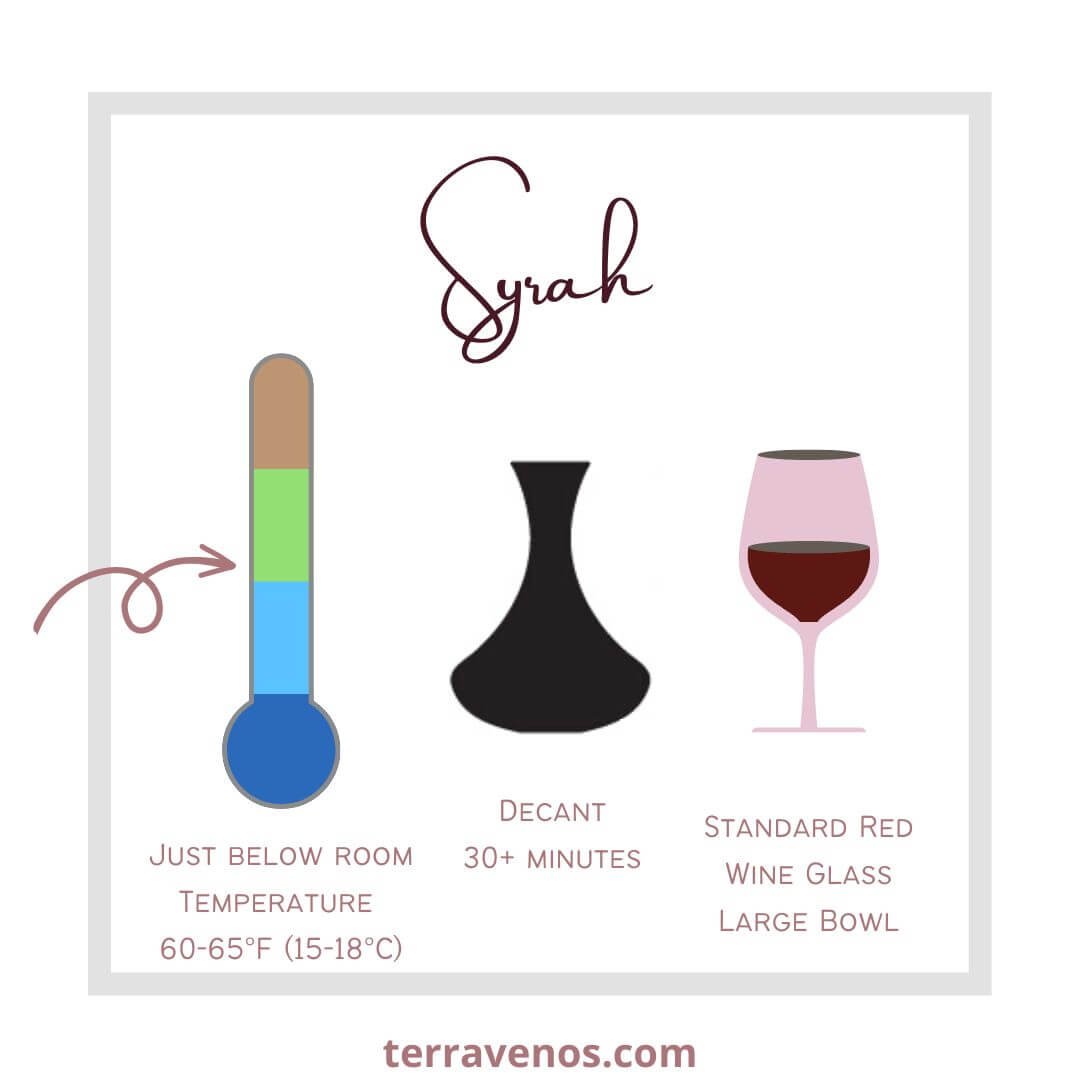 Syrah

Just below room Temperature 60-65°F (15-18°C)

Decant 30+ minutes

Standard Red Wine Glass Large Bowl

terravenos.com