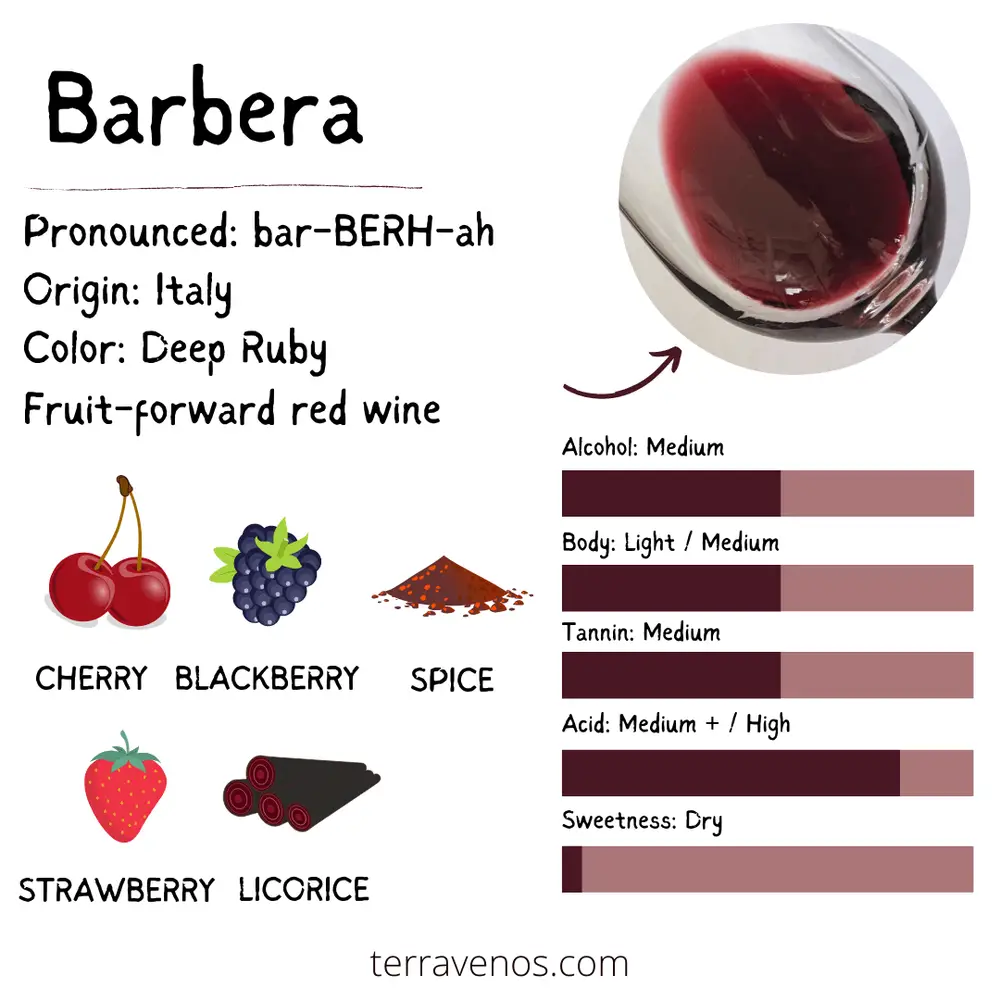 Barbera

Pronounced: bar-BERH-ah
Origin: Italy
Color: Deep Ruby
Fruit-forward red wine

CHERRY BLACKBERRY SPICE

STRAWBERRY LICORICE

Alcohol: Medium

Body: Light / Medium

Tannin: Medium

Acid: Medium + / High

Sweetness: Dry

terravenos.com